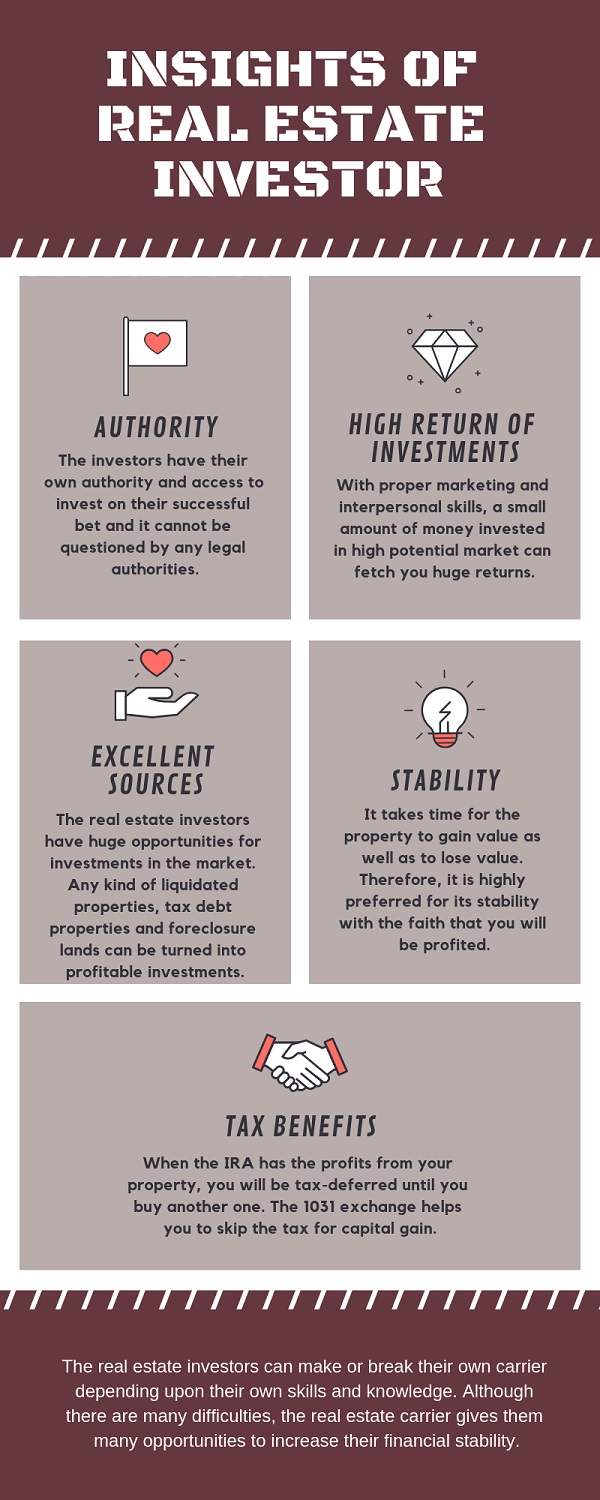 INSIGHTS OF REAL ESTATE INVESTOR

AUTHORITY

The investors have their own authority and access to invest on their successful bet and it cannot be questioned by any legal authorities.

HIGH RETURN OF INVESTMENTS

With proper marketing and interpersonal skills, a small amount of money invested in high potential market can fetch you huge returns.

EXCELLENT SOURCES

The real estate investors have huge opportunities for investments in the market. Any kind of liquidated properties, tax debt properties and foreclosure lands can be turned into profitable investments.

STABILITY

It takes time for the property to gain value as well as to lose value. Therefore, it is highly preferred for its stability with the faith that you will be profited.

TAX BENEFITS

When the IRA has the profits from your property, you will be tax-deferred until you buy another one. The 1031 exchange helps you to skip the tax for capital gain.

The real estate investors can make or break their own carrier depending upon their own skills and knowledge. Although there are many difficulties, the real estate carrier gives them many opportunities to increase their financial stability.